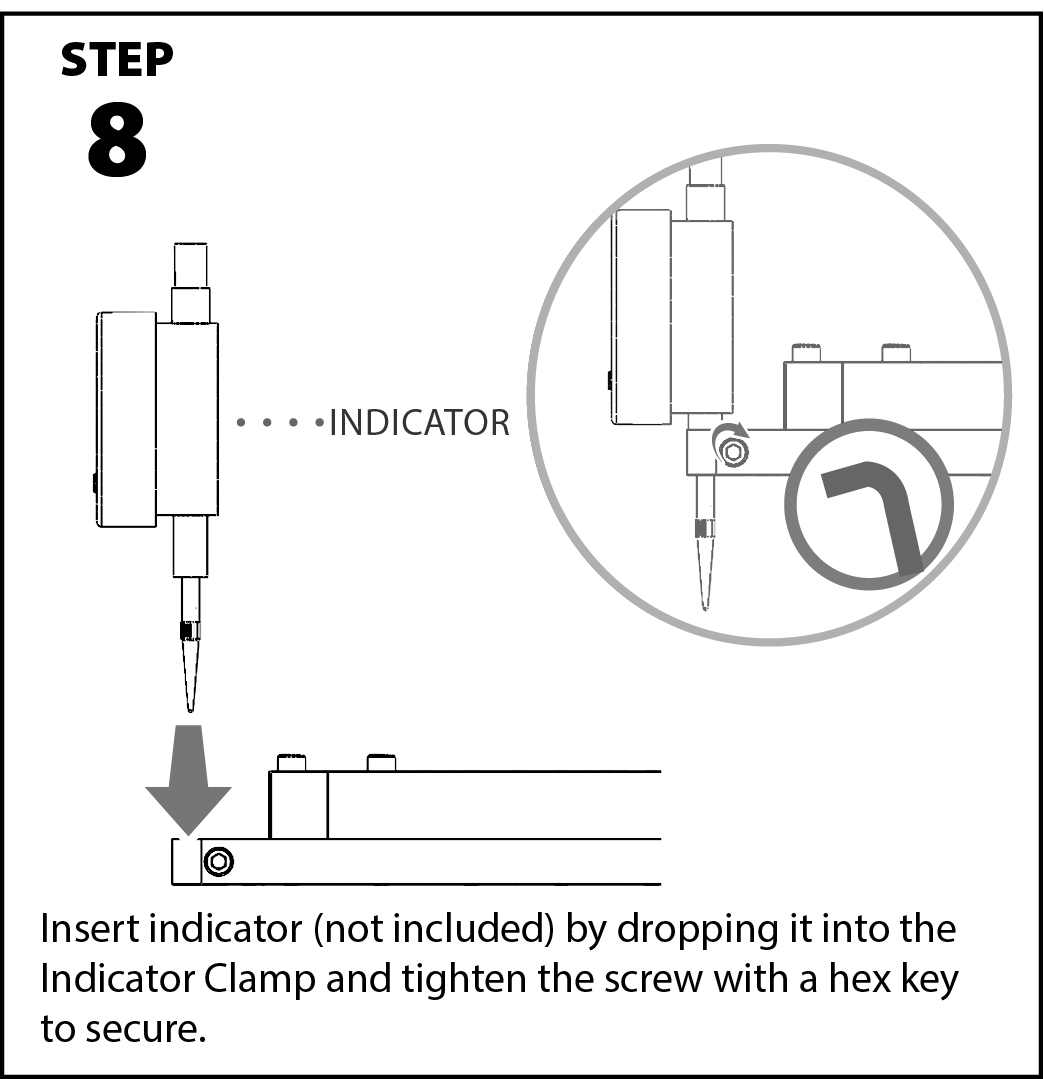 STEP
8

INDICATOR

Insert indicator (not included) by dropping it into the Indicator Clamp and tighten the screw with a hex key to secure.